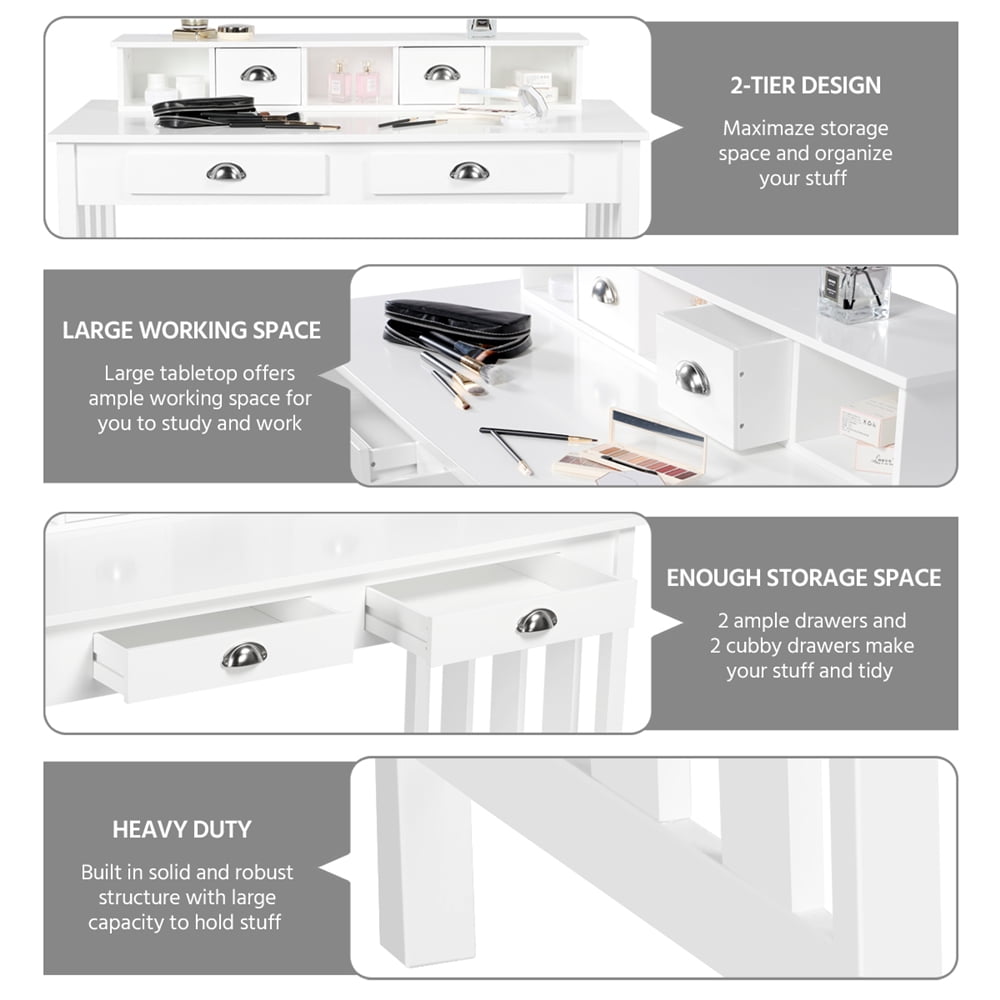 2-TIER DESIGN

Maximaze storage space and organize your stuff

LARGE WORKING SPACE

Large tabletop offers ample working space for you to study and work

ENOUGH STORAGE SPACE

2 ample drawers and 2 cubby drawers make your stuff and tidy

HEAVY DUTY

Built in solid and robust structure with large capacity to hold stuff